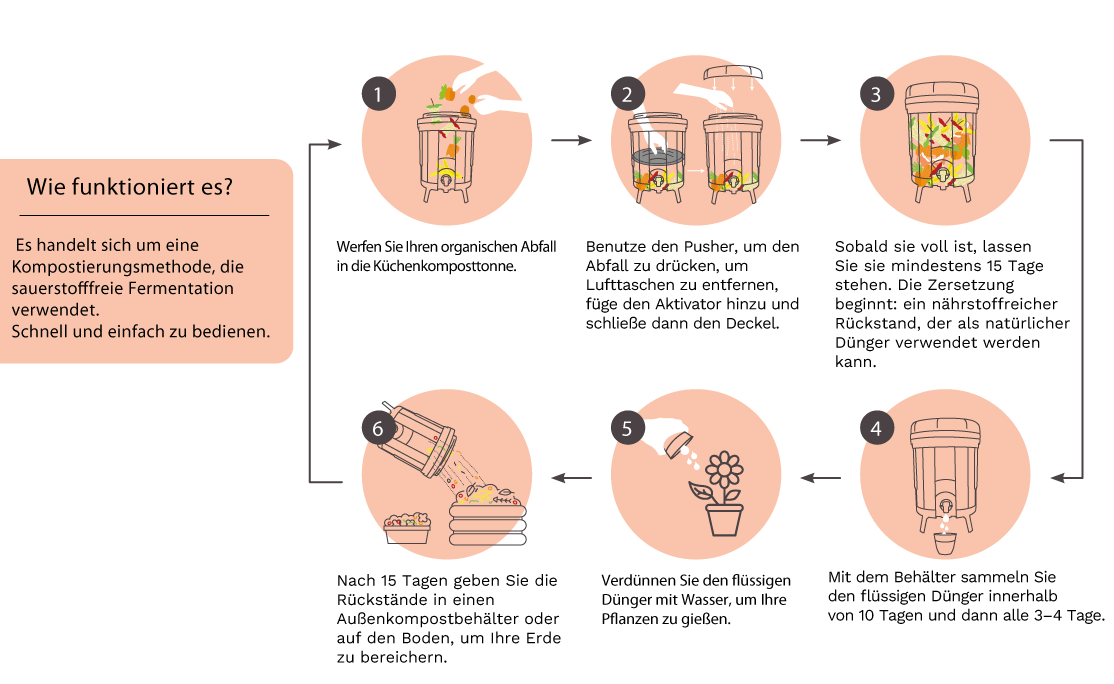 Wie funktioniert es?

Es handelt sich um eine Kompostierungsmethode, die sauerstofffreie Fermentation verwendet.
Schnell und einfach zu bedienen.

1

Werfen Sie Ihren organischen Abfall in die Küchenkomposttonne.

2

Benutze den Pusher, um den Abfall zu drücken, um Lufttaschen zu entfernen, füge den Aktivator hinzu und schließe dann den Deckel.

3

Sobald sie voll ist, lassen Sie sie mindestens 15 Tage stehen. Die Zersetzung beginnt: ein nährstoffreicher Rückstand, der als natürlicher Dünger verwendet werden kann.

4

Mit dem Behälter sammeln Sie den flüssigen Dünger innerhalb von 10 Tagen und dann alle 3–4 Tage.

5

Verdünnen Sie den flüssigen Dünger mit Wasser, um Ihre Pflanzen zu gießen.

6

Nach 15 Tagen geben Sie die Rückstände in einen Außenkompostbehälter oder auf den Boden, um Ihre Erde zu bereichern.